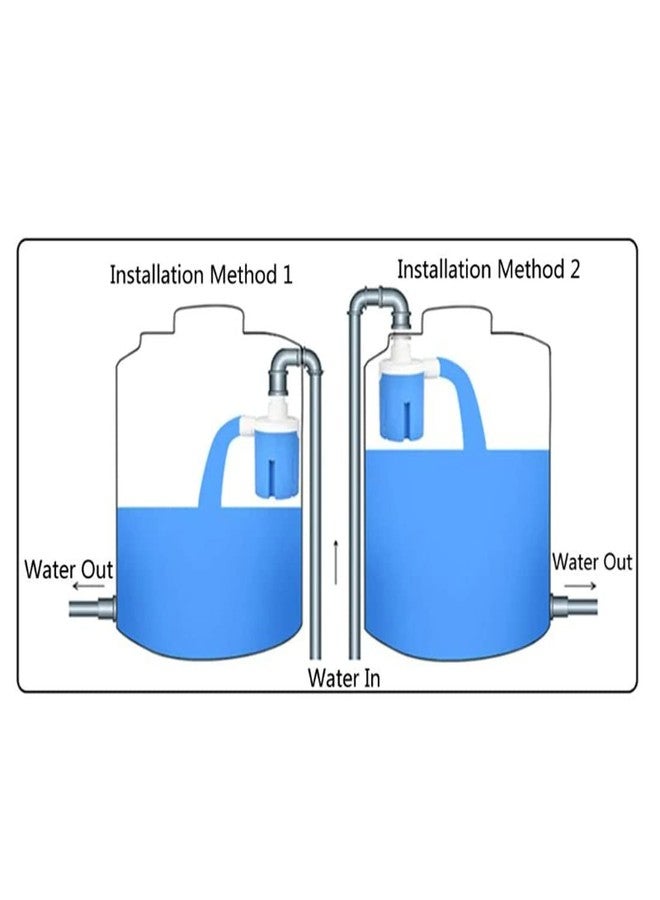 Installation Method 1

Installation Method 2

Water Out

Water Out

Water In